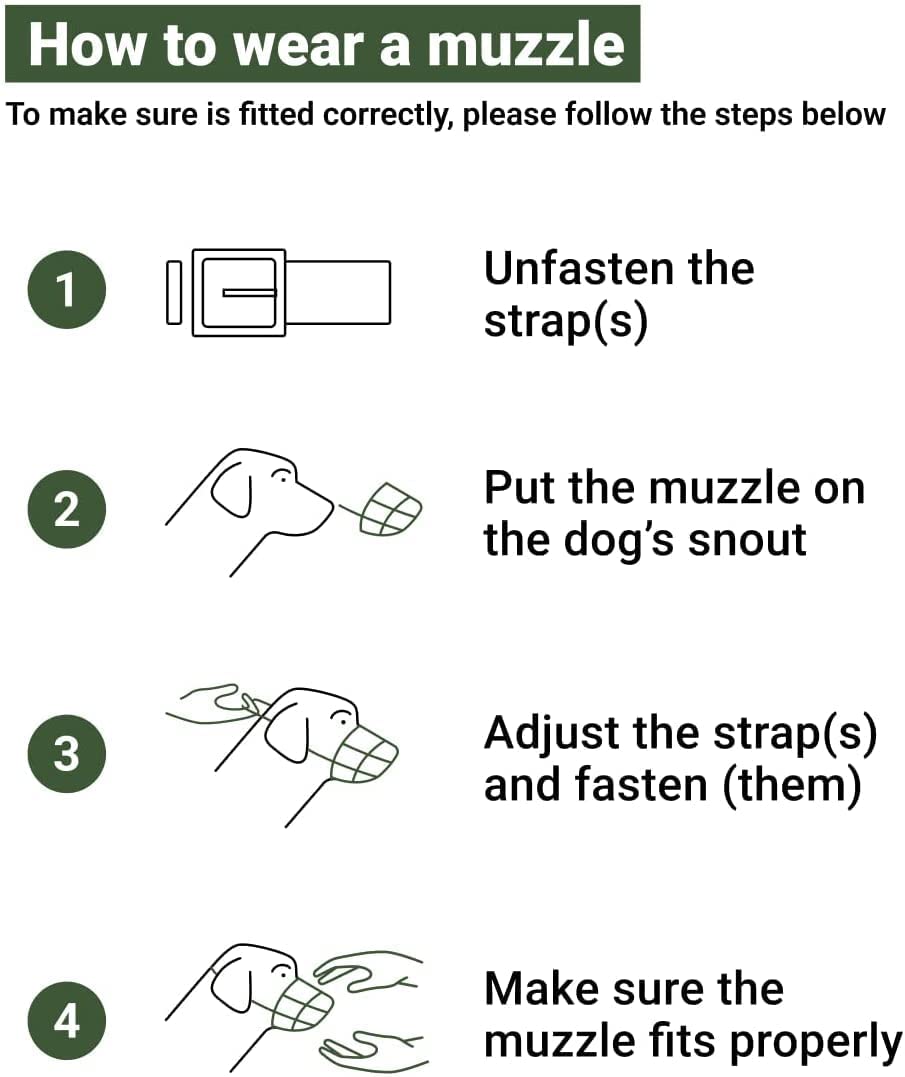 How to wear a muzzle

To make sure is fitted correctly, please follow the steps below

1

Unfasten the strap(s)

2

Put the muzzle on the dog's snout

3

Adjust the strap(s) and fasten (them)

4

Make sure the muzzle fits properly